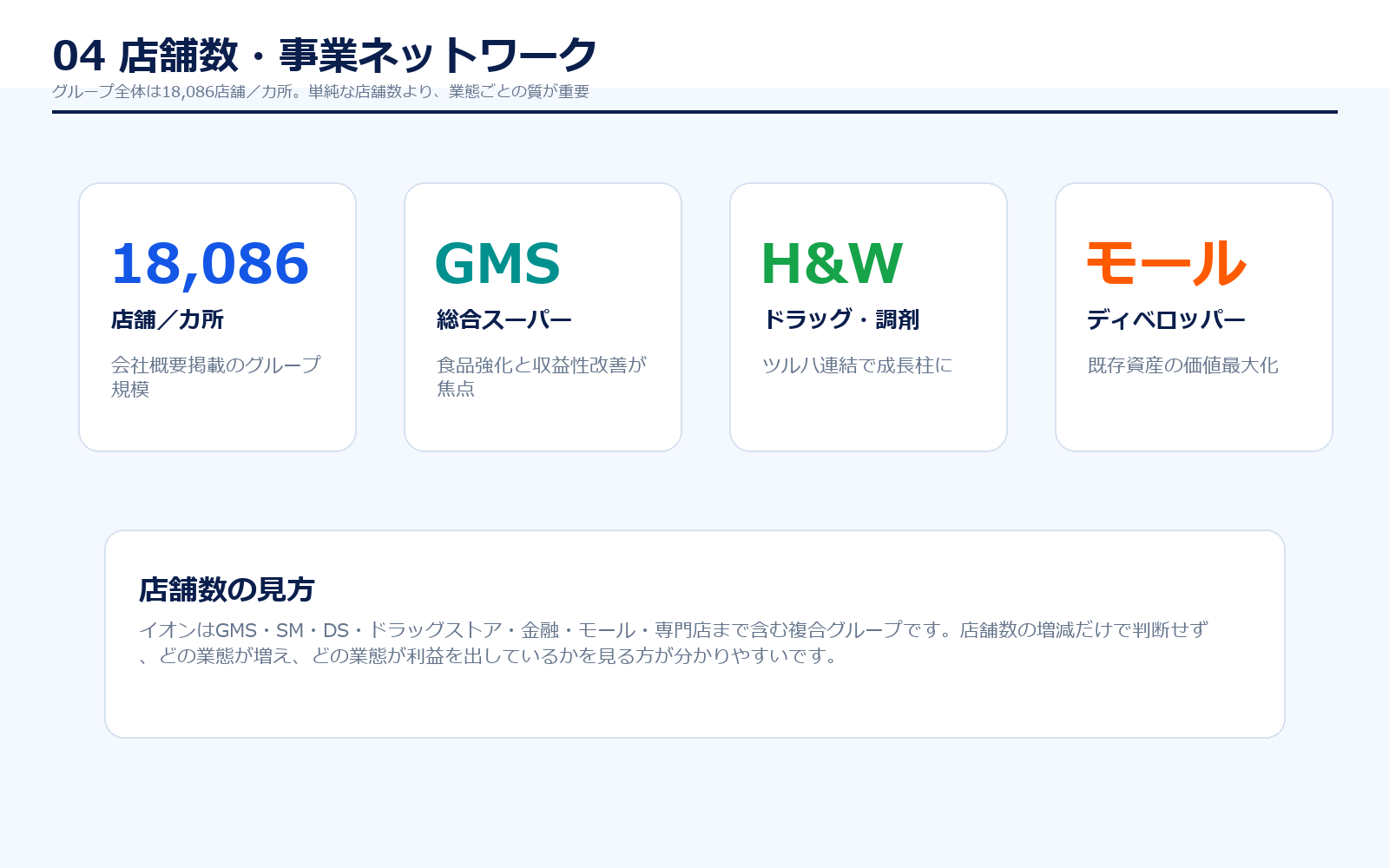 04 店舗数・事業ネットワーク

グループ全体は18,086店舗／カ所。単純な店舗数より、業態ごとの質が重要

18,086

店舗／カ所

会社概要掲載のグループ規模

GMS

総合スーパー

食品強化と収益性改善が焦点

H&W

ドラッグ・調剤

ツルハ連結で成長柱に

モール

ディベロッパー

既存資産の価値最大化

店舗数の見方

イオンはGMS・SM・DS・ドラッグストア・金融・モール・専門店まで含む複合グループです。店舗数の増減だけで判断せず、どの業態が増え、どの業態が利益を出しているかを見る方が分かりやすいです。